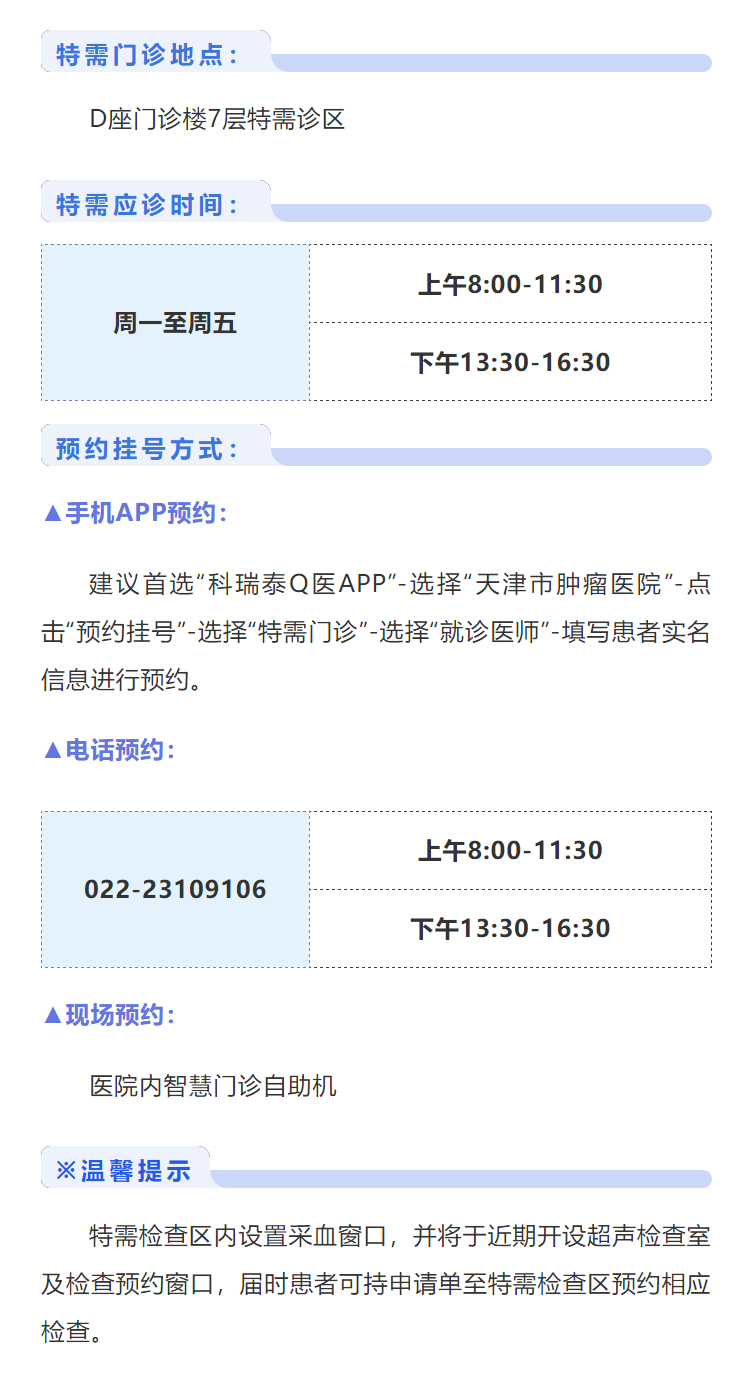 特需门诊地点：

D座门诊楼7层特需诊区

特需应诊时间：

| 周一至周五 | 上午8:00-11:30 |
|---|---|
|  | 下午13:30-16:30 |

预约挂号方式：

▲手机APP预约：

建议首选“科瑞泰Q医APP”-选择“天津市肿瘤医院”-点击“预约挂号”-选择“特需门诊”-选择“就诊医师”-填写患者实名信息进行预约。

▲电话预约：

| 022-23109106 | 上午8:00-11:30 |
|---|---|
|  | 下午13:30-16:30 |

▲现场预约：

医院内智慧门诊自助机

※温馨提示

特需检查区内设置采血窗口，并将于近期开设超声检查室及检查预约窗口，届时患者可持申请单至特需检查区预约相应检查。