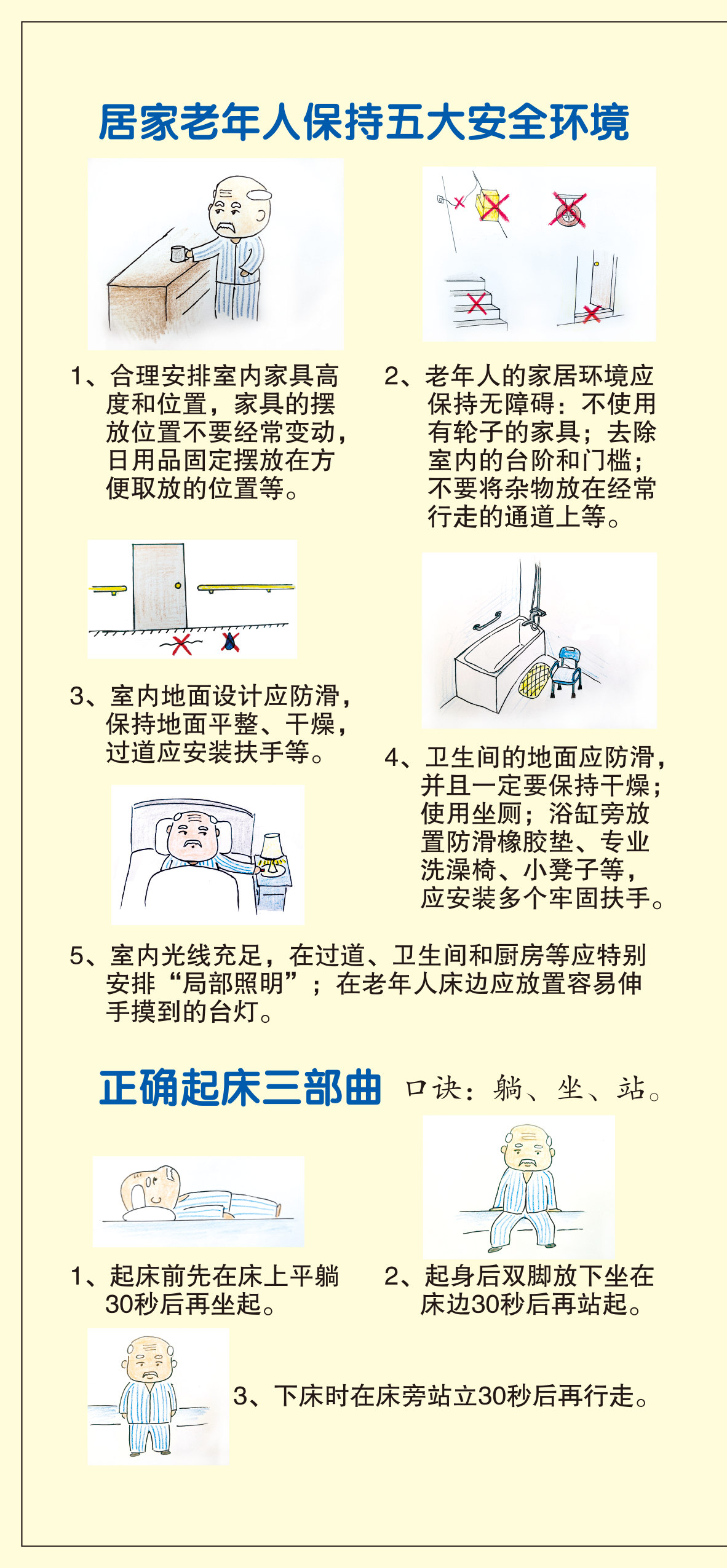 居家老年人保持五大安全环境

1、合理安排室内家具高度和位置，家具的摆放位置不要经常变动，日用品固定摆放在方便取放的位置等。

2、老年人的家居环境应保持无障碍：不使用有轮子的家具；去除室内的台阶和门槛；不要将杂物放在经常行走的通道上等。

3、室内地面设计应防滑，保持地面平整、干燥，过道应安装扶手等。

4、卫生间的地面应防滑，并且一定要保持干燥；使用坐厕；浴缸旁放置防滑橡胶垫、专业洗澡椅、小凳子等，应安装多个牢固扶手。

5、室内光线充足，在过道、卫生间和厨房等应特别安排“局部照明”；在老年人床边应放置容易伸手摸到的台灯。

正确起床三部曲 口诀：躺、坐、站。

1、起床前先在床上平躺30秒后再坐起。

2、起身后双脚放下坐在床边30秒后再站起。

3、下床时在床旁站立30秒后再行走。